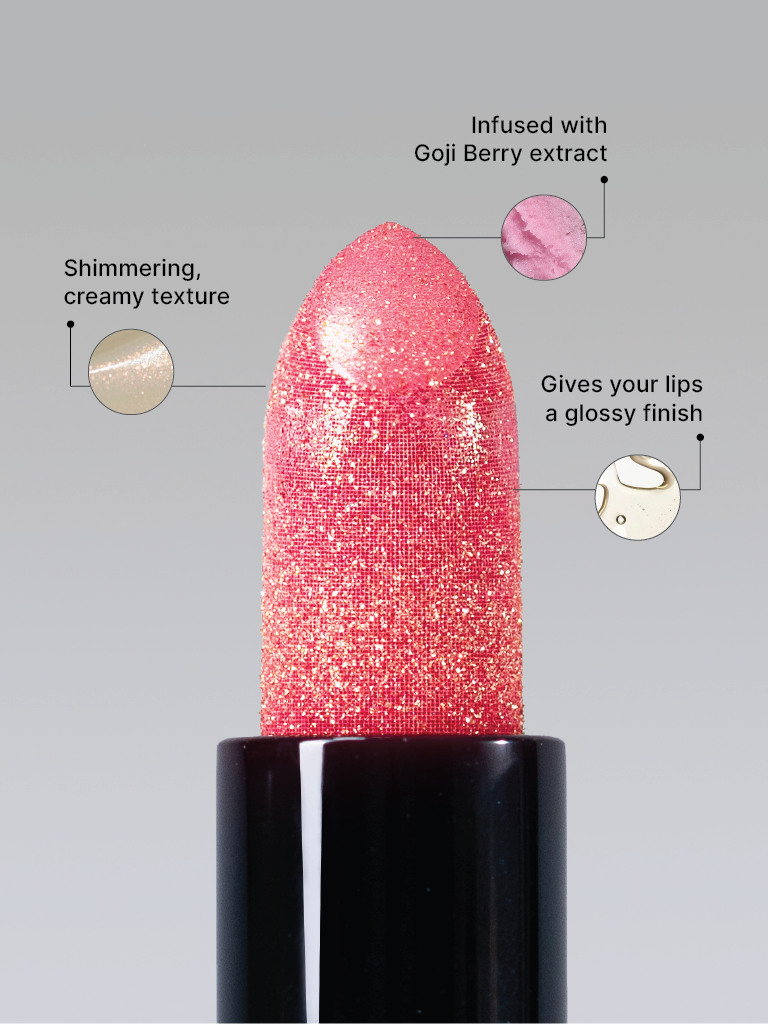 Infused with Goji Berry extract

Shimmering, creamy texture

Gives your lips a glossy finish