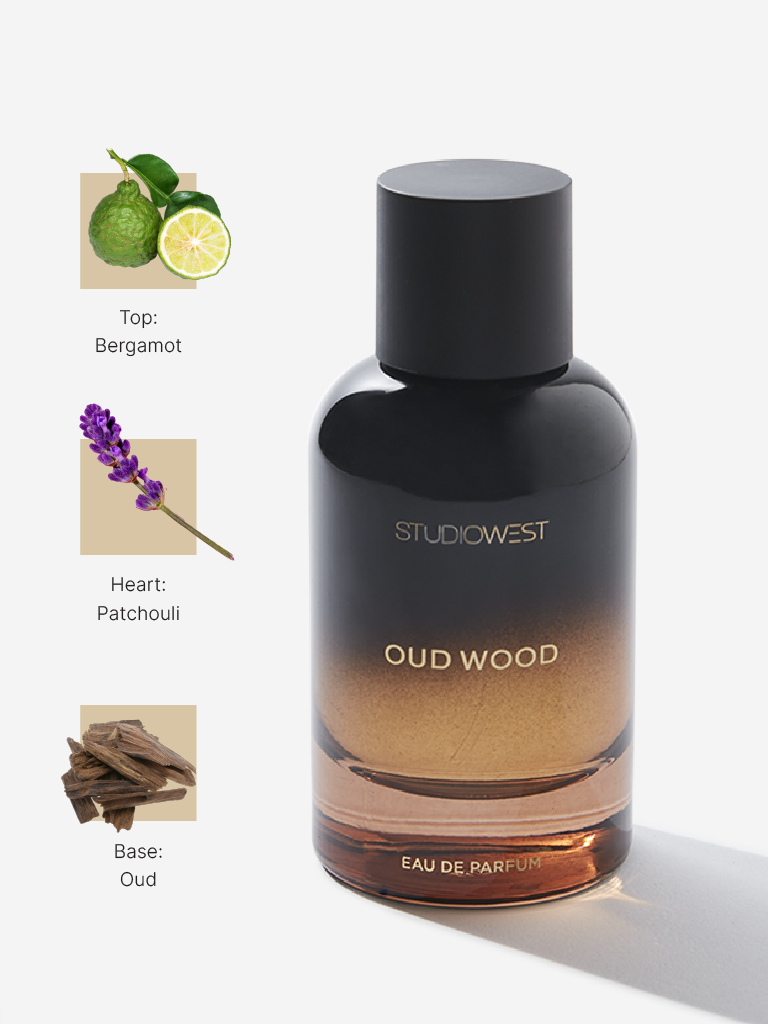 Top:
Bergamot

Heart:
Patchouli

Base:
Oud

STUDIOWEST

OUD WOOD

EAU DE PARFUM