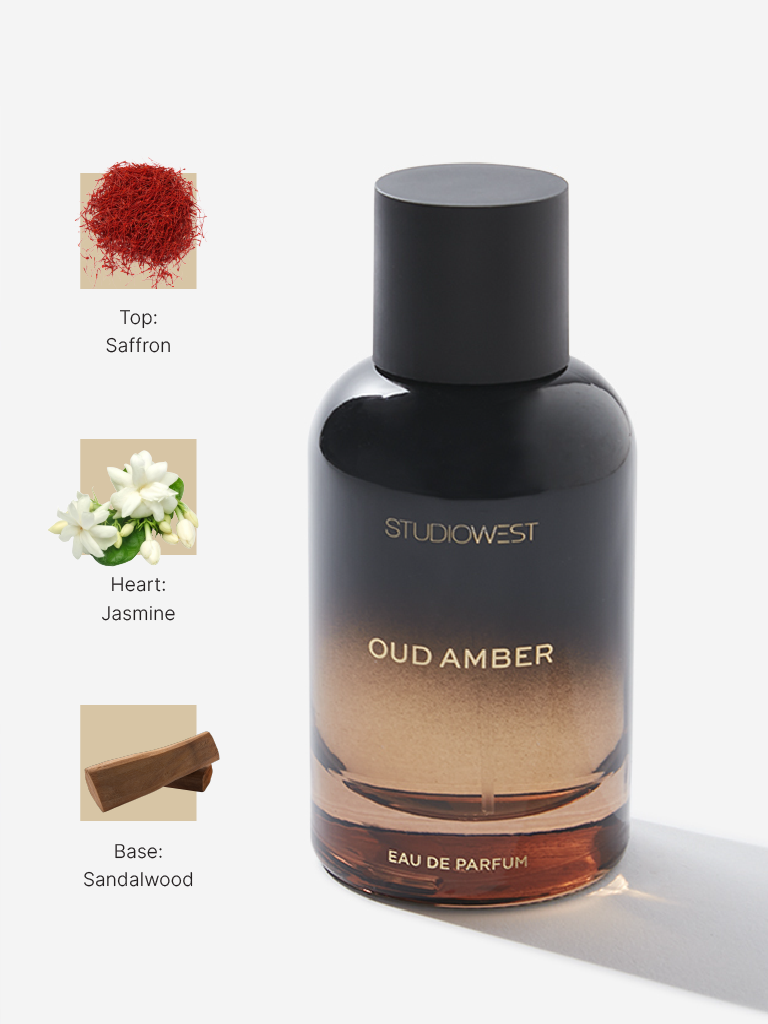 Top:
Saffron

Heart:
Jasmine

Base:
Sandalwood

STUDIOWEST

OUD AMBER

EAU DE PARFUM