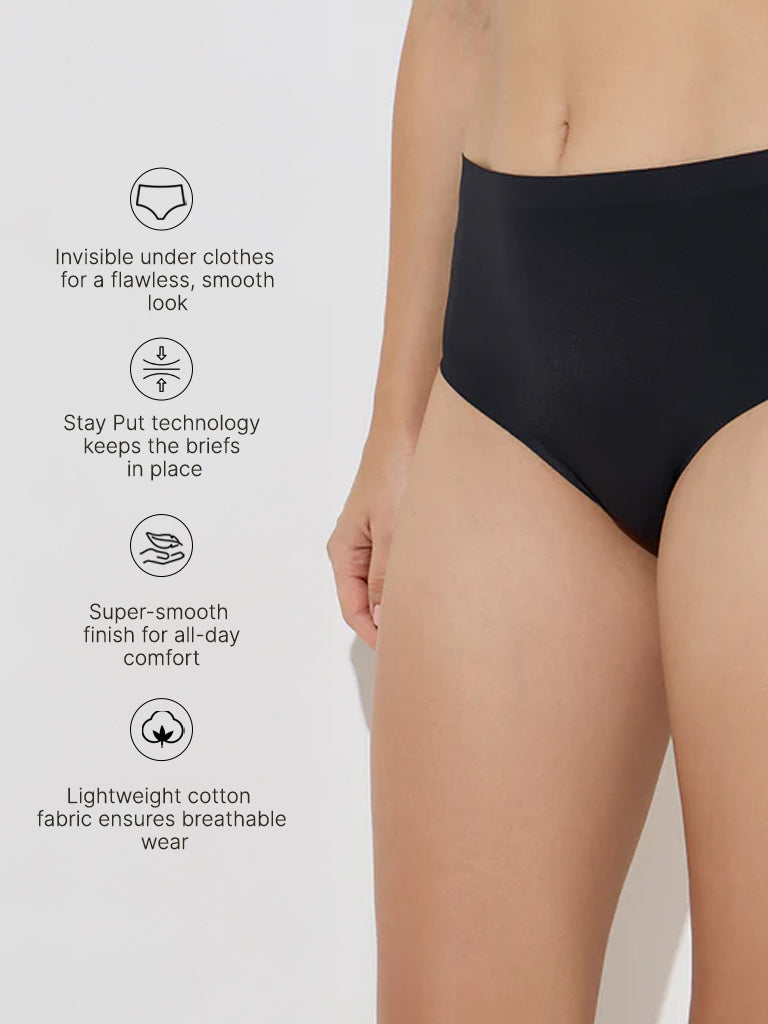 Invisible under clothes for a flawless, smooth look

Stay Put technology keeps the briefs in place

Super-smooth finish for all-day comfort

Lightweight cotton fabric ensures breathable wear