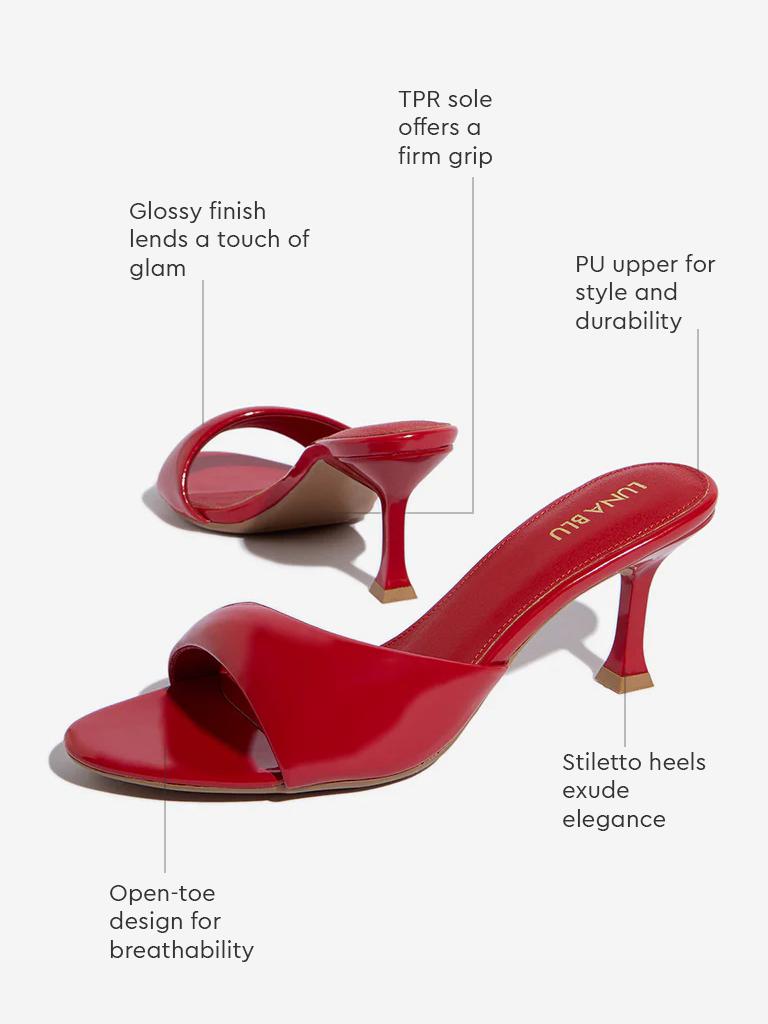 TPR sole offers a firm grip

Glossy finish lends a touch of glam

PU upper for style and durability

LUNA BLU

Stiletto heels exude elegance

Open-toe design for breathability